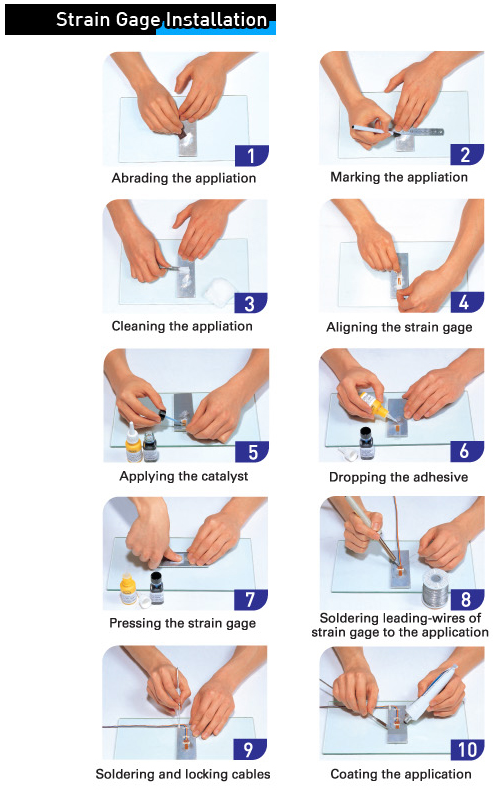 Strain Gage Installation

1
Abrading the appliation

2
Marking the appliation

3
Cleaning the appliation

4
Aligning the strain gage

5
Applying the catalyst

6
Dropping the adhesive

7
Pressing the strain gage

8
Soldering leading-wires of strain gage to the application

9
Soldering and locking cables

10
Coating the application