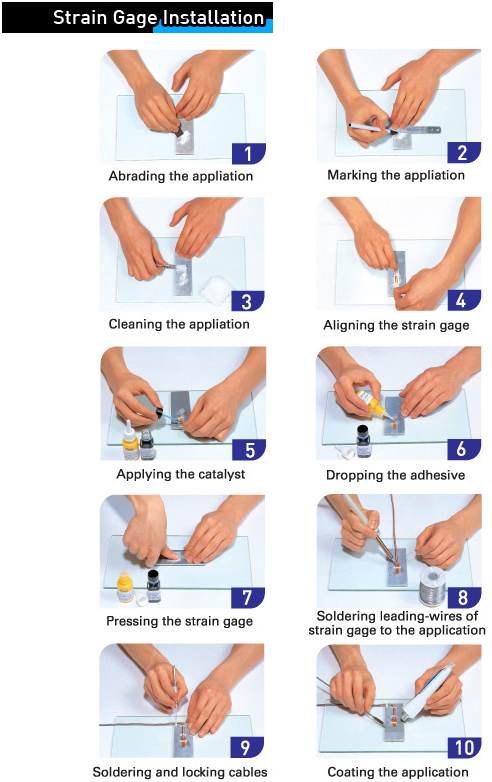 Strain Gage Installation

1
Abrading the appliation

2
Marking the appliation

3
Cleaning the appliation

4
Aligning the strain gage

5
Applying the catalyst

6
Dropping the adhesive

7
Pressing the strain gage

8
Soldering leading-wires of strain gage to the application

9
Soldering and locking cables

10
Coating the application