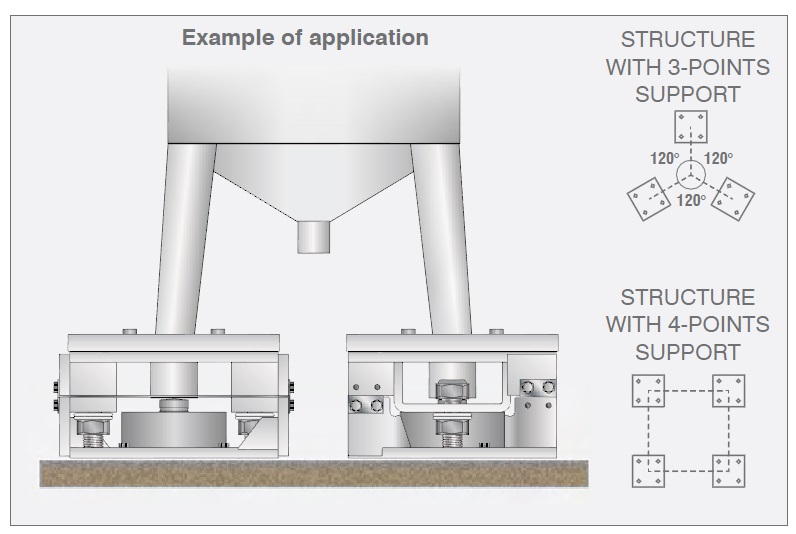 Example of application

STRUCTURE WITH 3-POINTS SUPPORT

120° 120° 120°

STRUCTURE WITH 4-POINTS SUPPORT